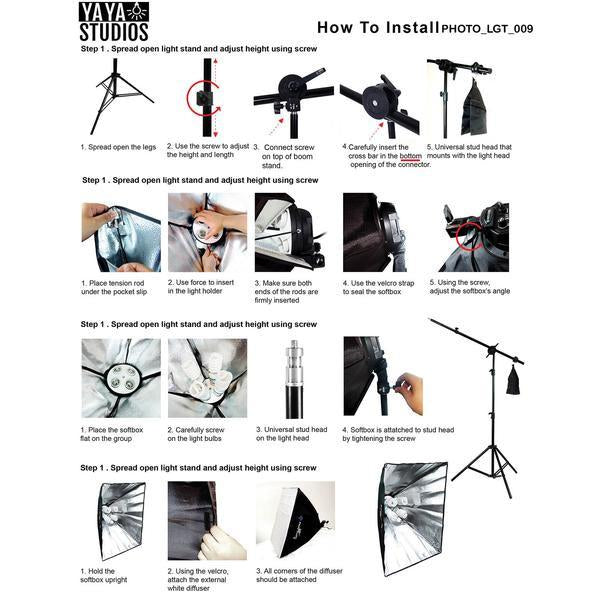 YAYA STUDIOS

How To Install PHOTO_LGT_009

Step 1 . Spread open light stand and adjust height using screw

1. Spread open the legs

2. Use the screw to adjust the height and length

3. Connect screw on top of boom stand.

4.Carefully insert the cross bar in the bottom opening of the connector.

5. Universal stud head that mounts with the light head

Step 1 . Spread open light stand and adjust height using screw

1. Place tension rod under the pocket slip

2. Use force to insert in the light holder

3. Make sure both ends of the rods are firmly inserted

4. Use the velcro strap to seal the softbox

5. Using the screw, adjust the softbox's angle

Step 1 . Spread open light stand and adjust height using screw

1. Place the softbox flat on the group

2. Carefully screw on the light bulbs

3. Universal stud head on the light head

4. Softbox is attached to stud head by tightening the screw

Step 1 . Spread open light stand and adjust height using screw

1. Hold the softbox upright

2. Using the velcro, attach the external white diffuser

3. All corners of the diffuser should be attached